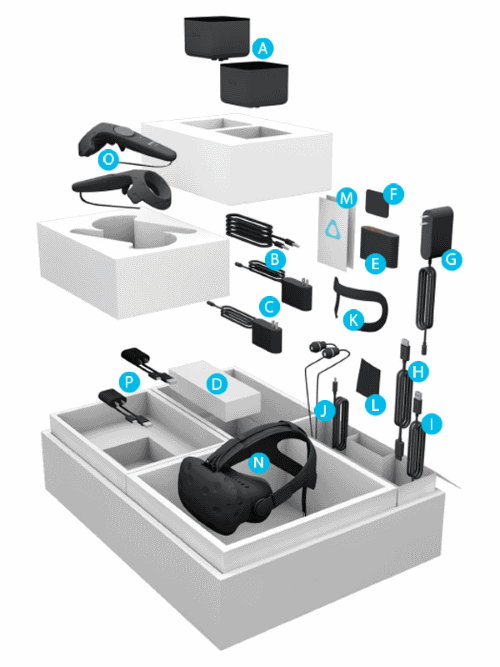 A
O
M
F
B
E
G
C
K
P
D
H
J
L
I
N